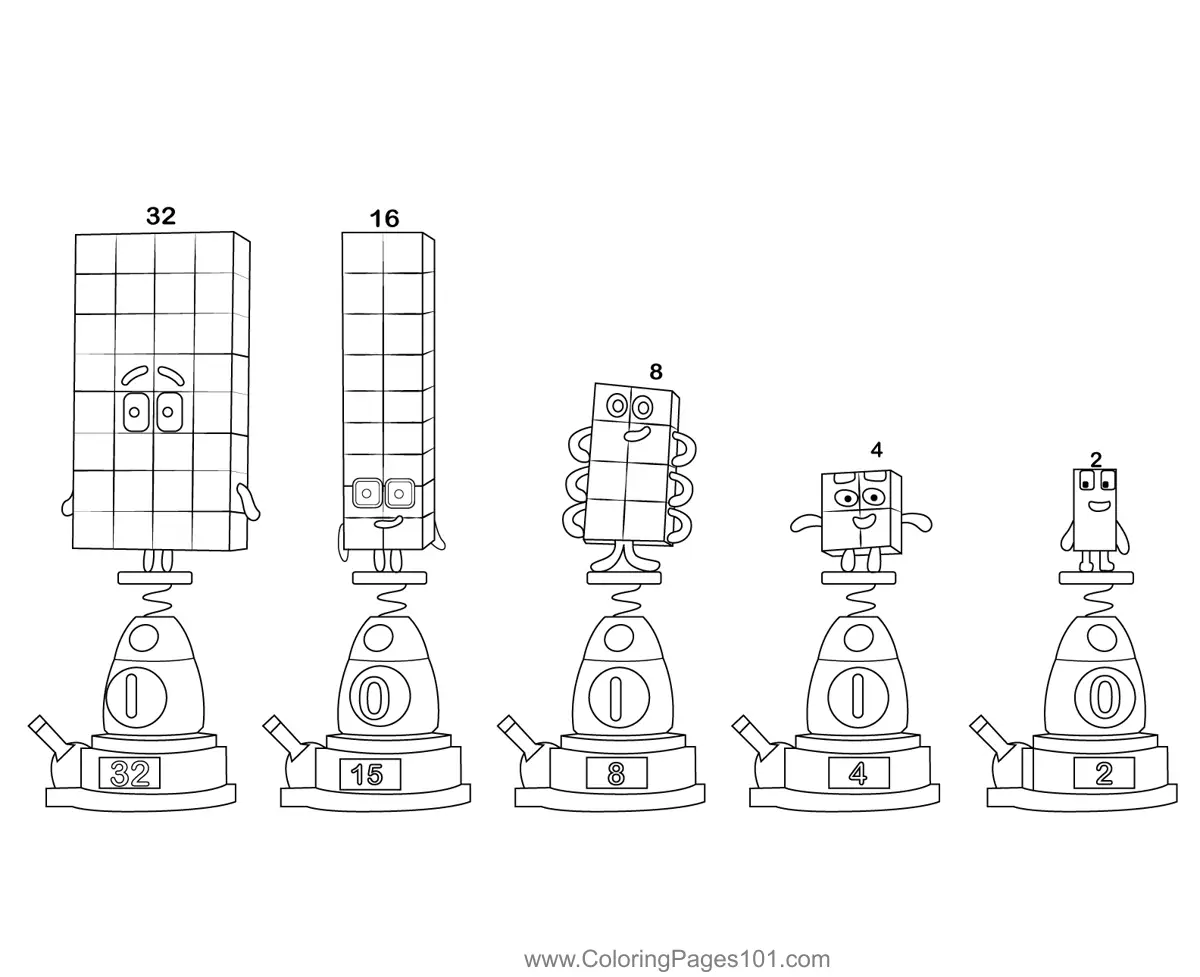 32
16
8
4
2
1
0
1
1
0
32
15
8
4
2
www.ColoringPages101.com