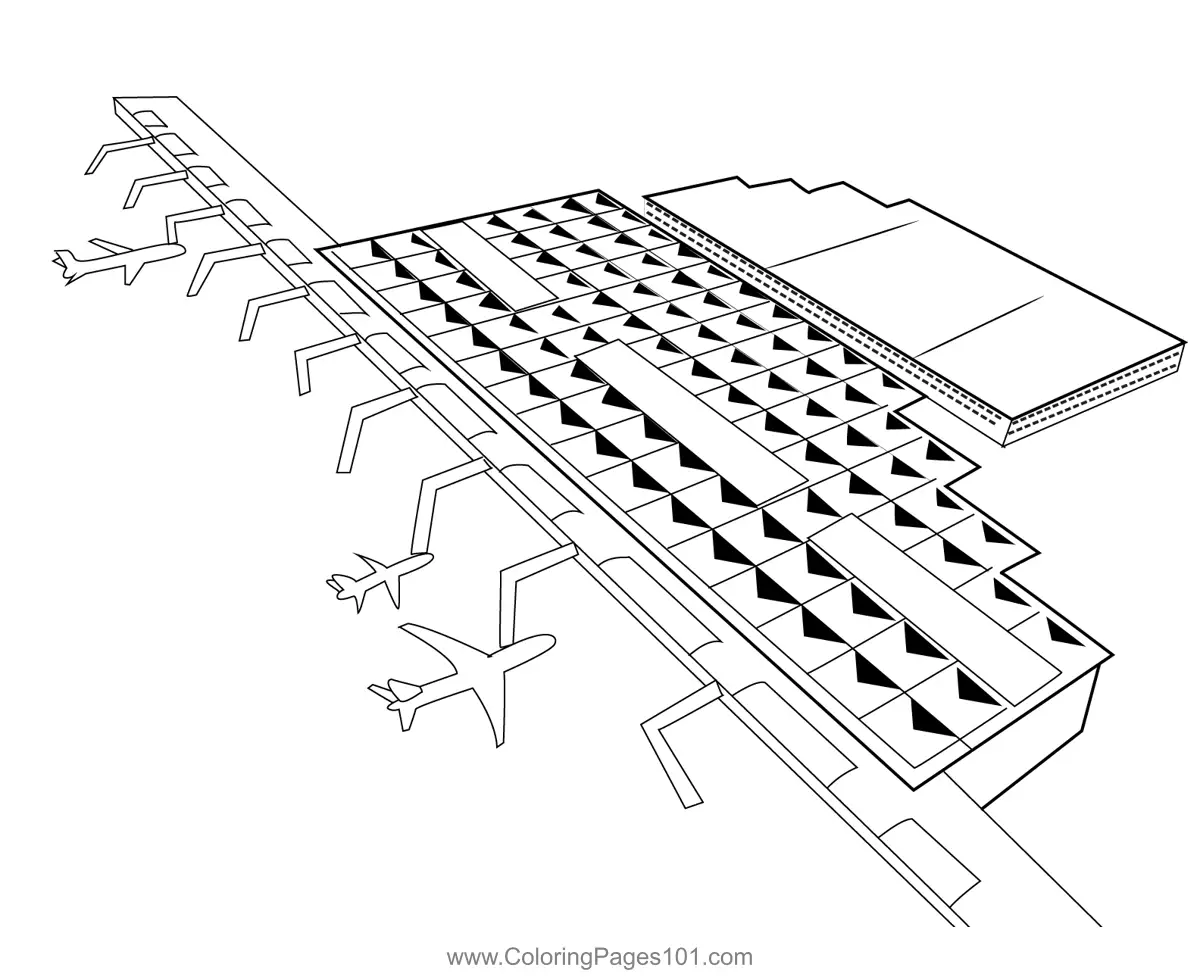 www.ColoringPages101.com